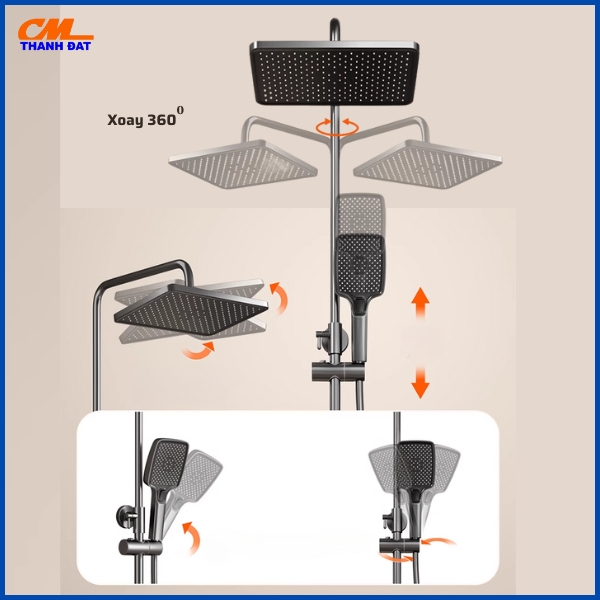 CML
THANH ĐẠT

Xoay $360^0$